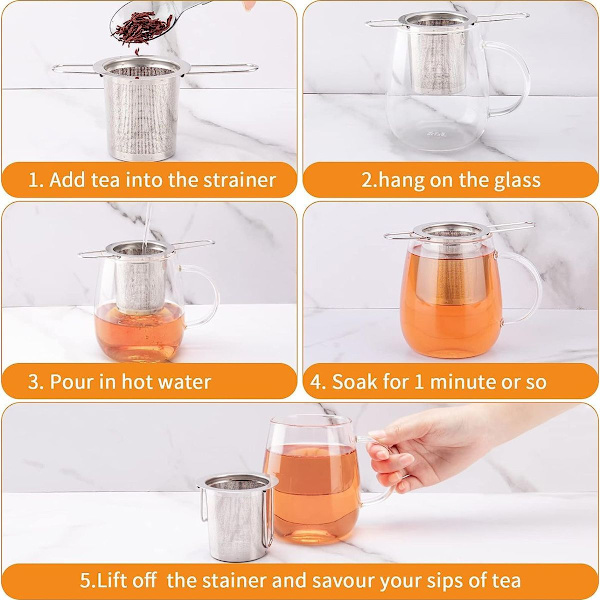 1. Add tea into the strainer

2.hang on the glass

3. Pour in hot water

4. Soak for 1 minute or so

5.Lift off the stainer and savour your sips of tea