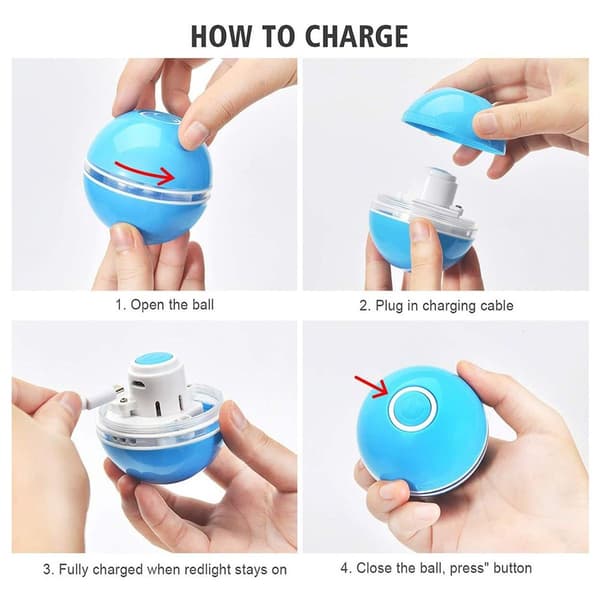 HOW TO CHARGE

1. Open the ball

2. Plug in charging cable

3. Fully charged when redlight stays on

4. Close the ball, press" button