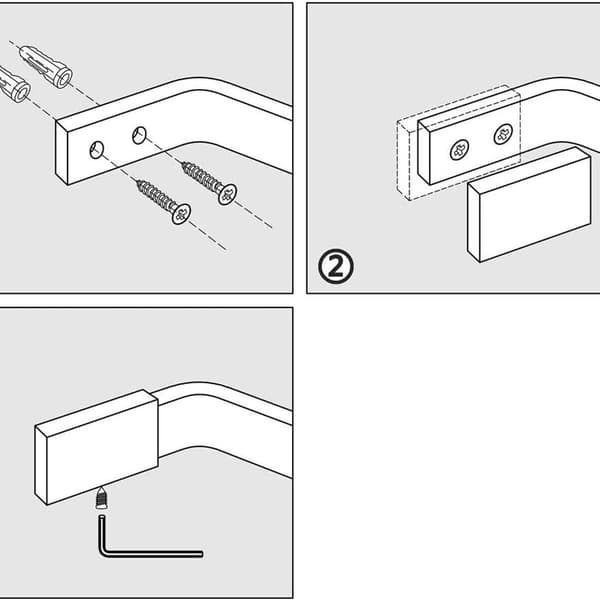 ②