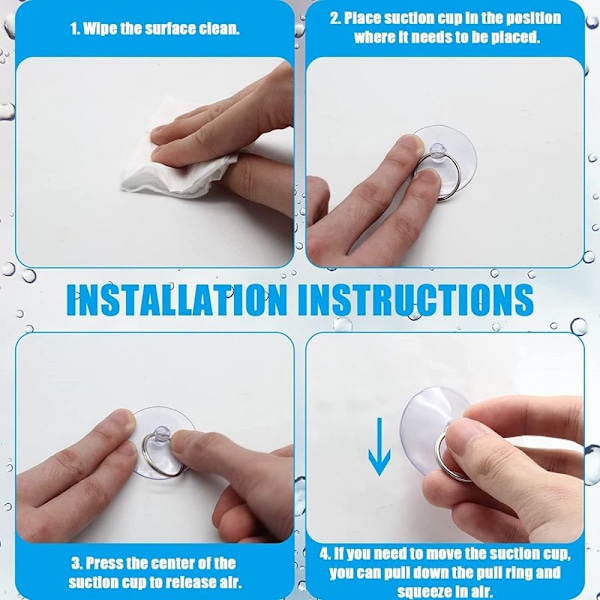 1. Wipe the surface clean.

2. Place suction cup in the position where it needs to be placed.

INSTALLATION INSTRUCTIONS

3. Press the center of the suction cup to release air.

4. If you need to move the suction cup, you can pull down the pull ring and squeeze in air.