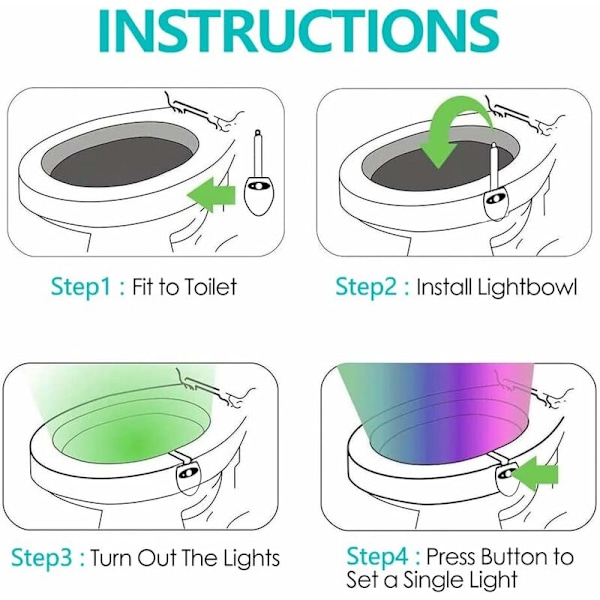 INSTRUCTIONS

Step1 : Fit to Toilet

Step2 : Install Lightbowl

Step3 : Turn Out The Lights

Step4 : Press Button to Set a Single Light