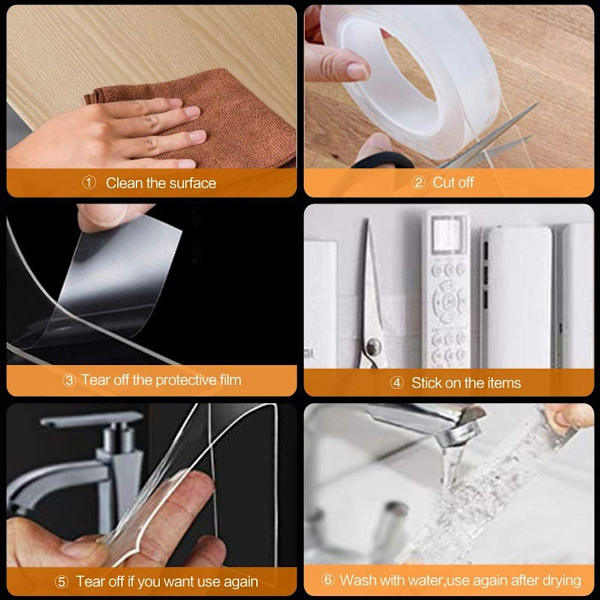 ① Clean the surface

② Cut off

③ Tear off the protective film

④ Stick on the items

⑤ Tear off if you want use again

⑥ Wash with water,use again after drying