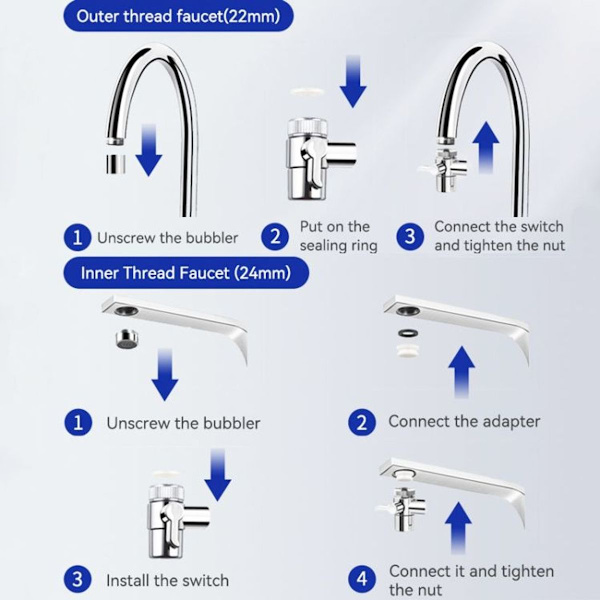 Outer thread faucet(22mm)

1 Unscrew the bubbler

2 Put on the sealing ring

3 Connect the switch and tighten the nut

Inner Thread Faucet (24mm)

1 Unscrew the bubbler

2 Connect the adapter

3 Install the switch

4 Connect it and tighten the nut