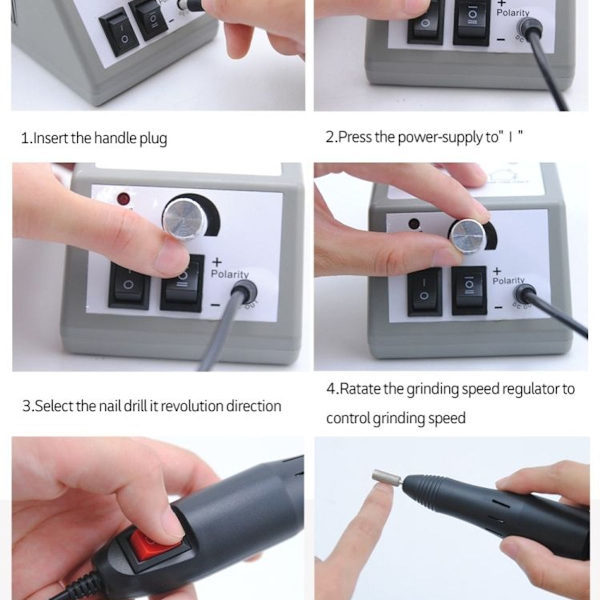 +
Polarity
−

1.Insert the handle plug

2.Press the power-supply to" I "

+
Polarity
−

+
Polarity
−

3.Select the nail drill it revolution direction

4.Ratate the grinding speed regulator to control grinding speed