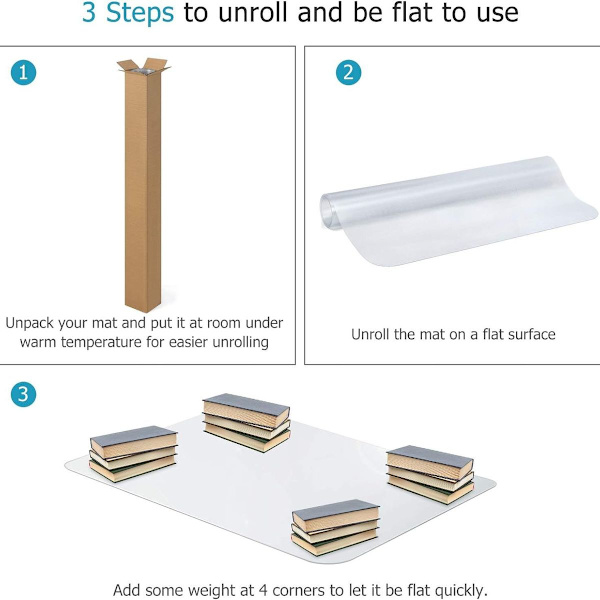 3 Steps to unroll and be flat to use

1

Unpack your mat and put it at room under warm temperature for easier unrolling

2

Unroll the mat on a flat surface

3

Add some weight at 4 corners to let it be flat quickly.