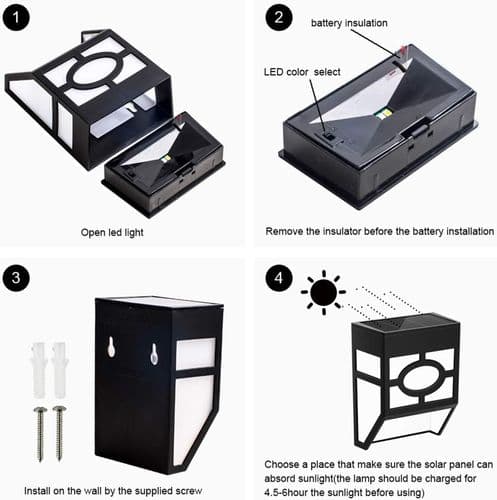 1

Open led light

2

battery insulation

LED color select

Remove the insulator before the battery installation

3

Install on the wall by the supplied screw

4

Choose a place that make sure the solar panel can absord sunlight(the lamp should be charged for 4.5-6hour the sunlight before using)