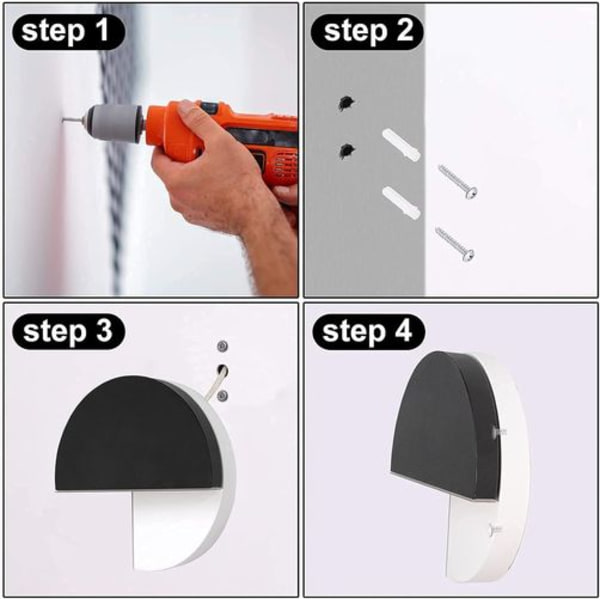 step 1

step 2

step 3

step 4