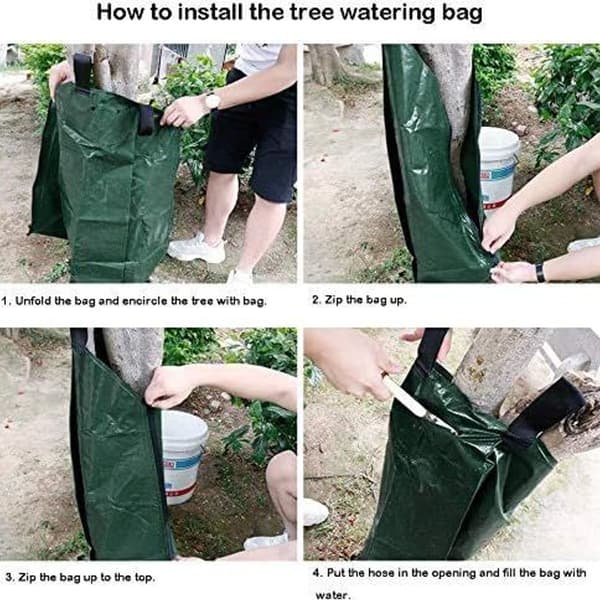 How to install the tree watering bag

1. Unfold the bag and encircle the tree with bag.

2. Zip the bag up.

3. Zip the bag up to the top.

4. Put the hose in the opening and fill the bag with water.