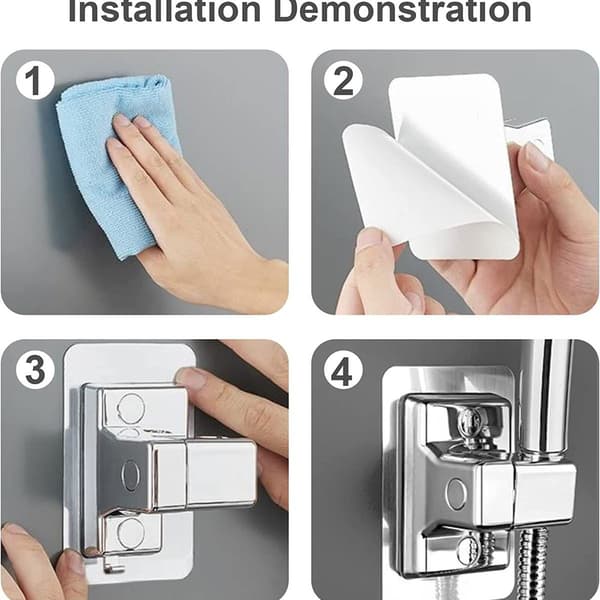 Installation Demonstration

1

2

3

4