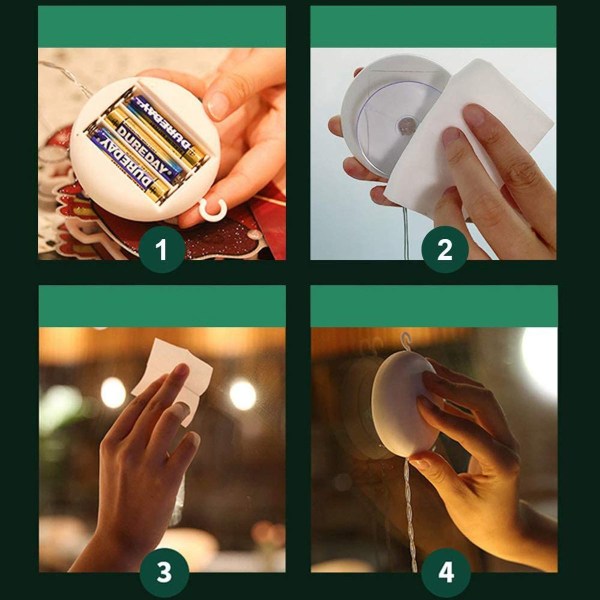 DUREDAY
DUREDAY
DUREDAY

1

2

3

4