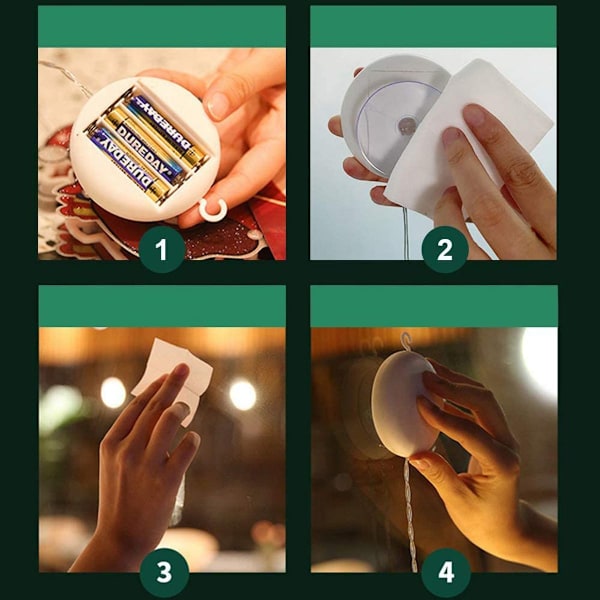 DUREDAY
DUREDAY
DUREDAY
1
2
3
4