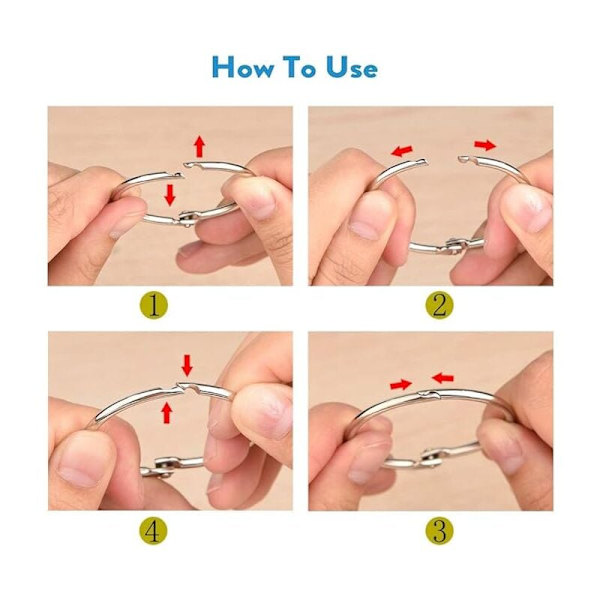 How To Use

1

2

4

3