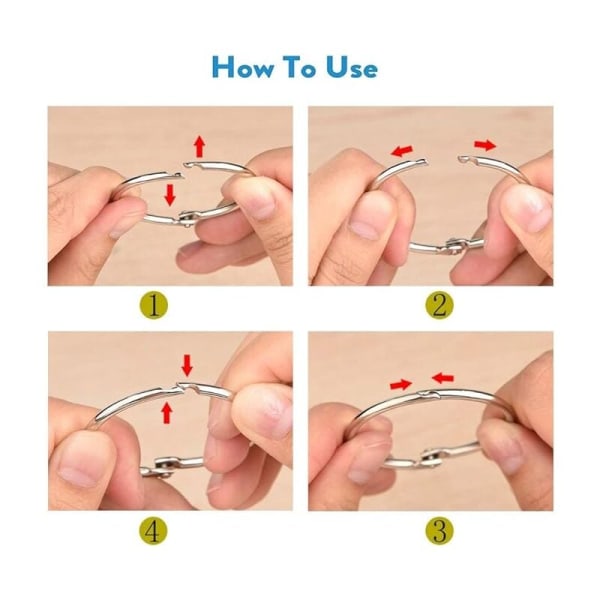 How To Use

1

2

4

3