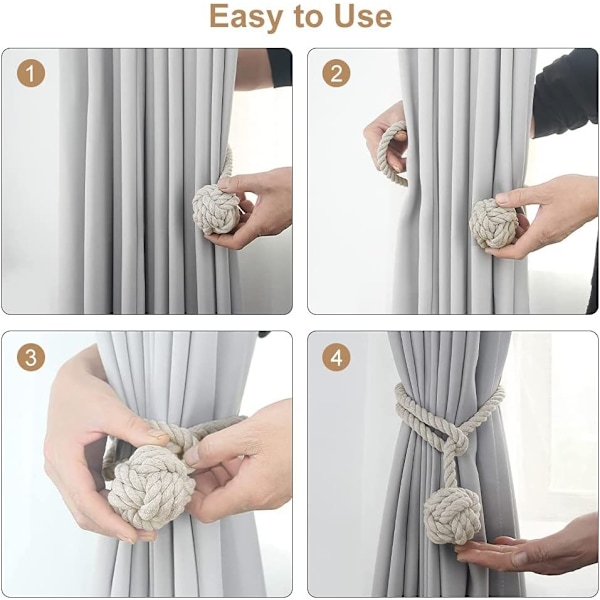 Easy to Use

1

2

3

4