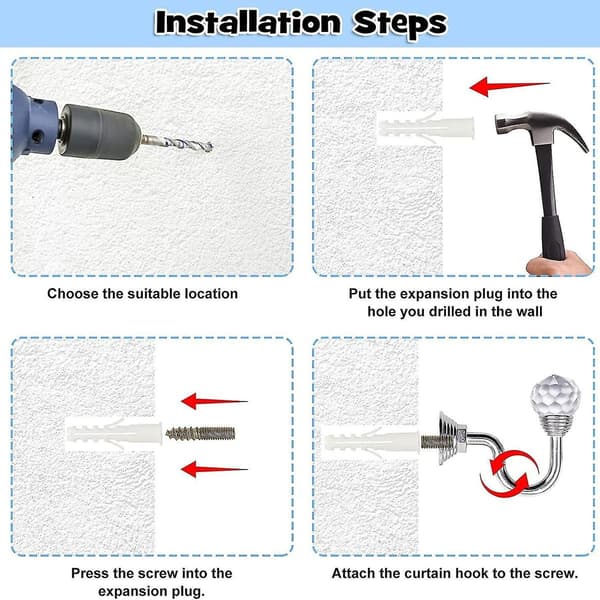 Installation Steps

Choose the suitable location

Put the expansion plug into the hole you drilled in the wall

Press the screw into the expansion plug.

Attach the curtain hook to the screw.