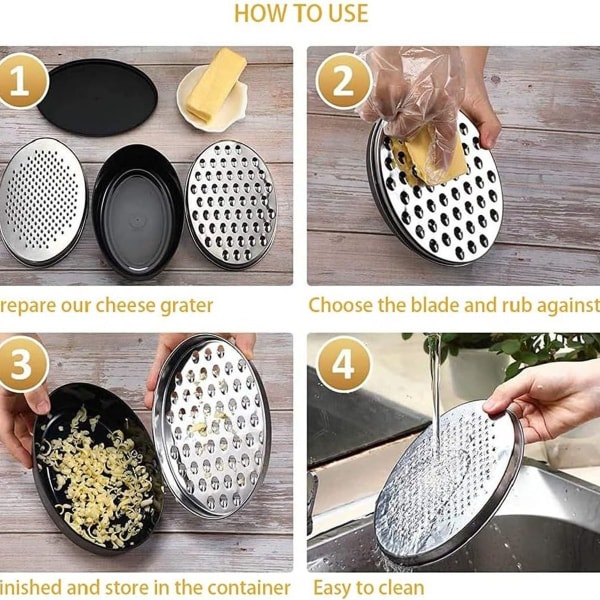 HOW TO USE

1

repare our cheese grater

2

Choose the blade and rub against

3

inished and store in the container

4

Easy to clean