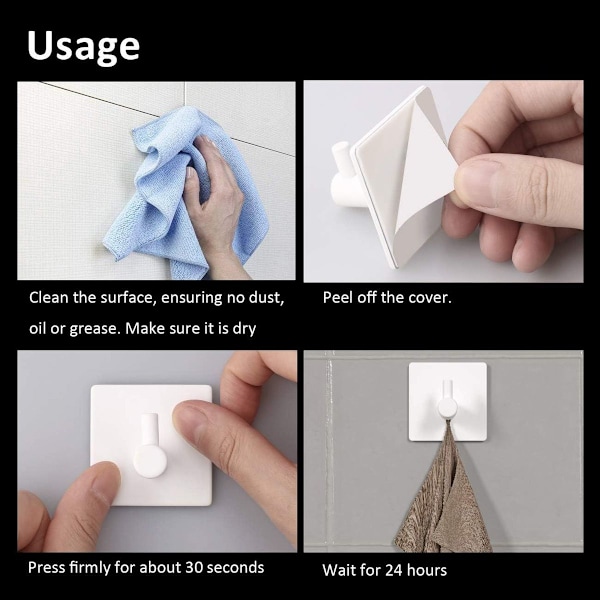 Usage

Clean the surface, ensuring no dust, oil or grease. Make sure it is dry

Peel off the cover.

Press firmly for about 30 seconds

Wait for 24 hours