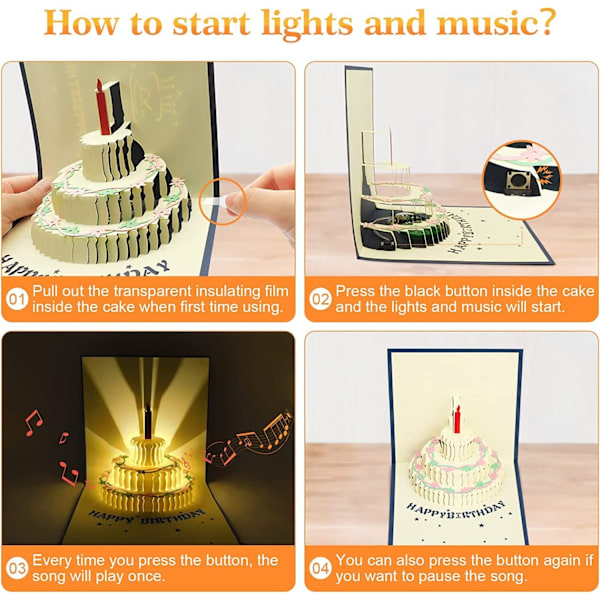 How to start lights and music?

HAPPY BIRTHDAY

01 Pull out the transparent insulating film inside the cake when first time using.

HAPPY BIRTHDAY

02 Press the black button inside the cake and the lights and music will start.

HAPPY BIRTHDAY

03 Every time you press the button, the song will play once.

HAPPY BIRTHDAY

04 You can also press the button again if you want to pause the song.