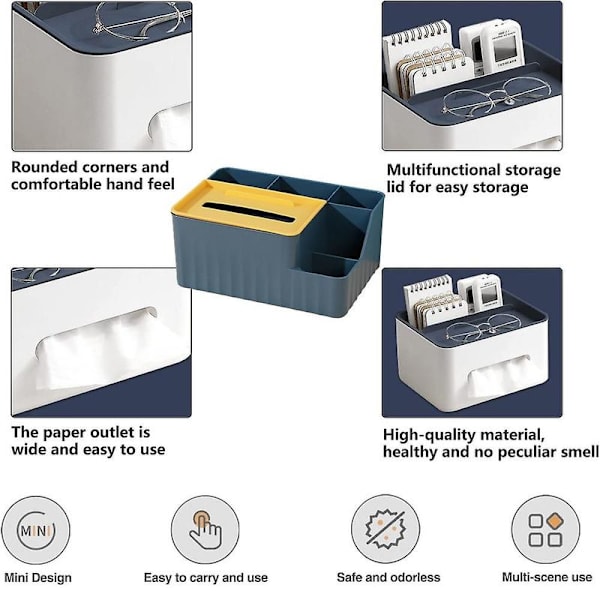 Rounded corners and comfortable hand feel

Multifunctional storage lid for easy storage

The paper outlet is wide and easy to use

High-quality material, healthy and no peculiar smell

MINI

Mini Design

Easy to carry and use

Safe and odorless

Multi-scene use