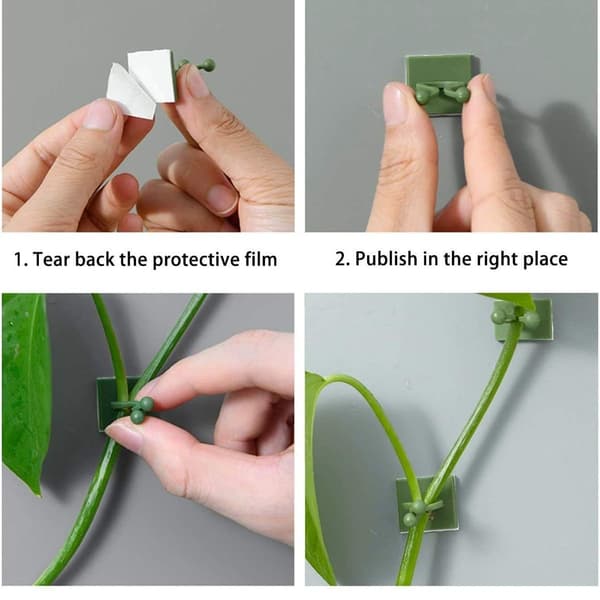 1. Tear back the protective film

2. Publish in the right place