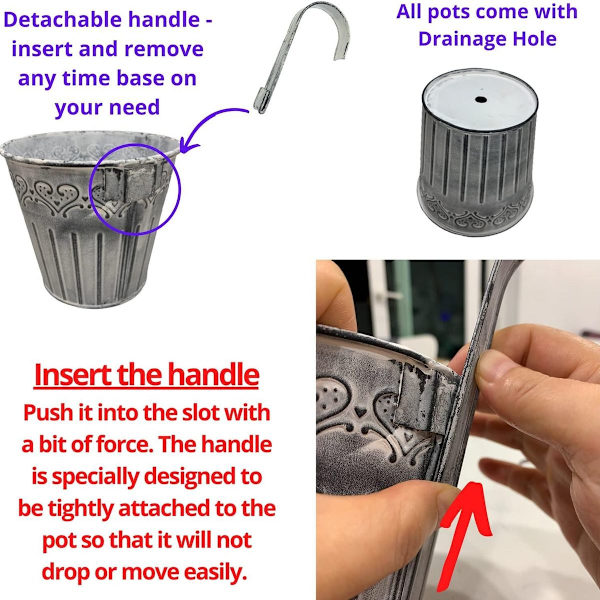 Detachable handle - insert and remove any time base on your need

All pots come with Drainage Hole

Insert the handle

Push it into the slot with a bit of force. The handle is specially designed to be tightly attached to the pot so that it will not drop or move easily.