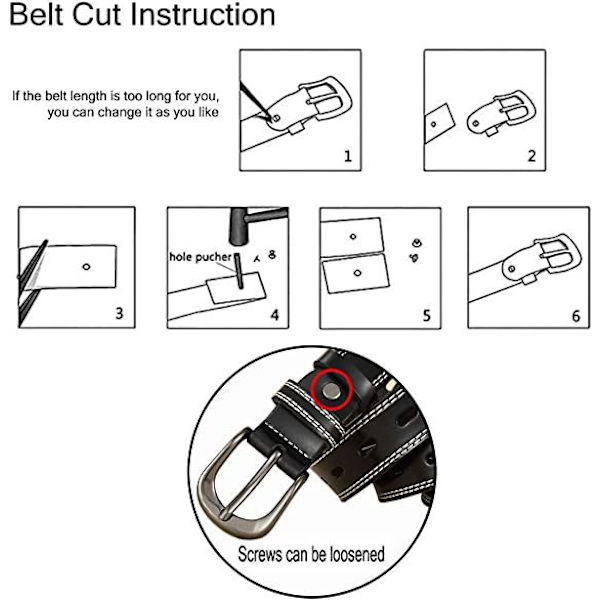 Belt Cut Instruction

If the belt length is too long for you, you can change it as you like

1

2

3

hole pucher

4

5

6

Screws can be loosened