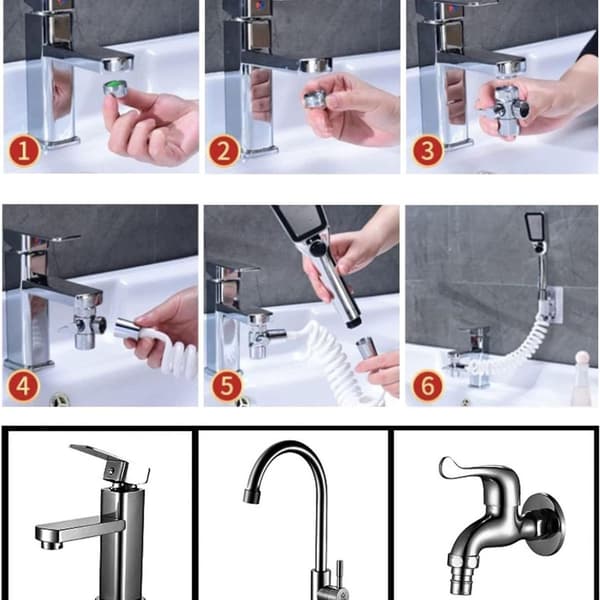 1
2
3
4
5
6