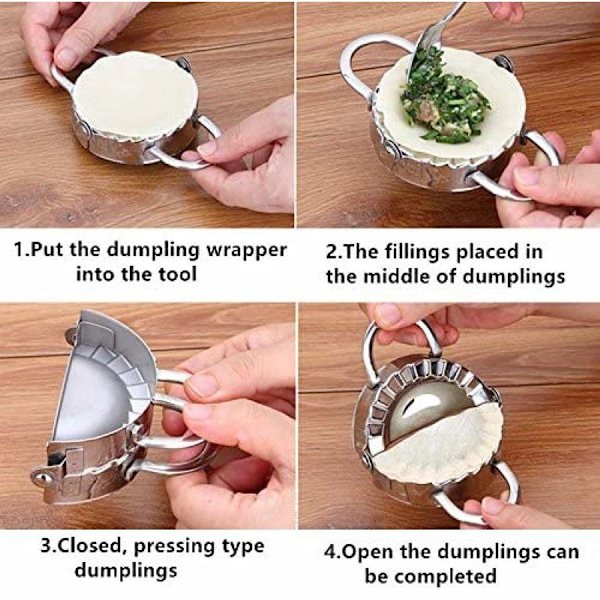 1.Put the dumpling wrapper into the tool

2.The fillings placed in the middle of dumplings

3.Closed, pressing type dumplings

4.Open the dumplings can be completed