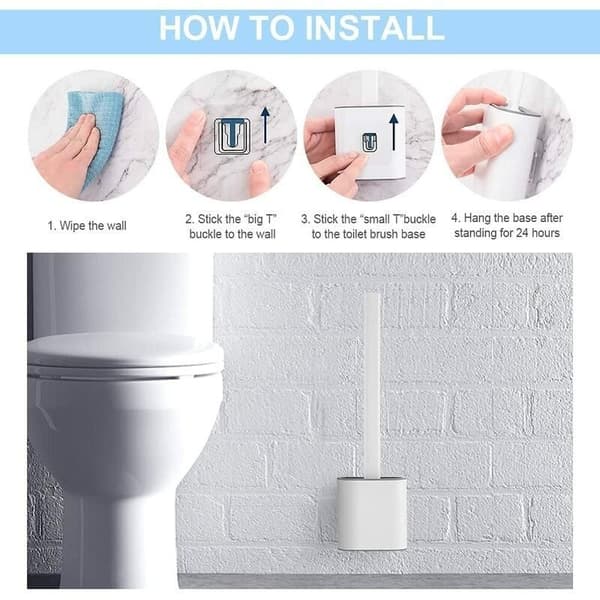 HOW TO INSTALL

1. Wipe the wall

2. Stick the "big T" buckle to the wall

3. Stick the "small T"buckle to the toilet brush base

4. Hang the base after standing for 24 hours