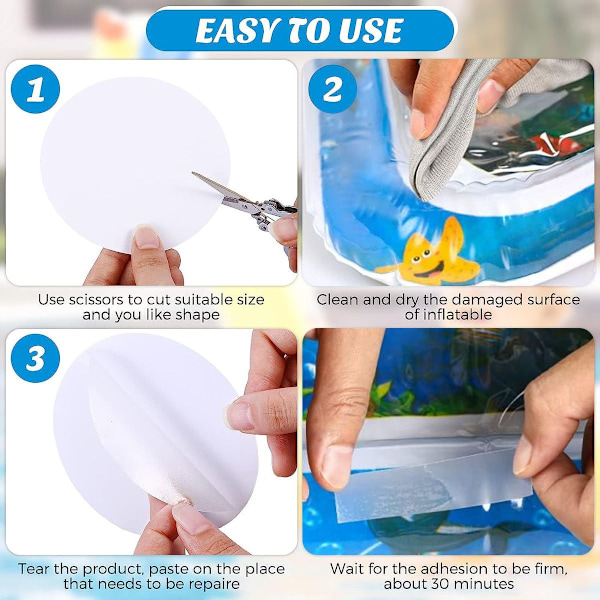 EASY TO USE

1

Use scissors to cut suitable size and you like shape

2

Clean and dry the damaged surface of inflatable

3

Tear the product, paste on the place that needs to be repaire

Wait for the adhesion to be firm, about 30 minutes