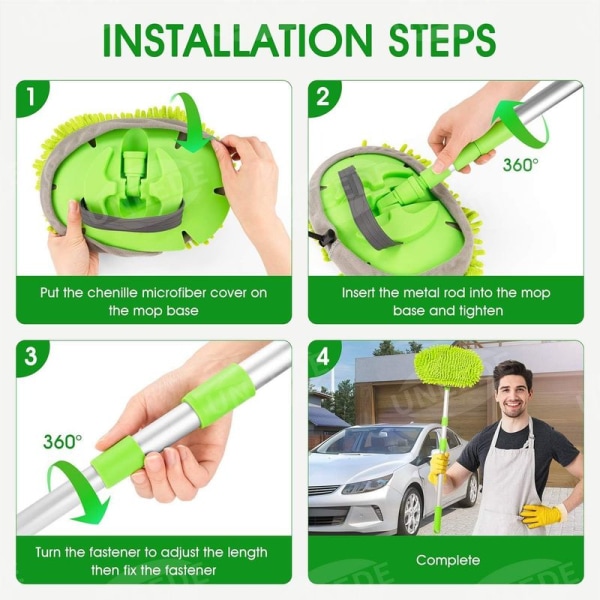 INSTALLATION STEPS

1

Put the chenille microfiber cover on the mop base

2

360°

Insert the metal rod into the mop base and tighten

3

360°

Turn the fastener to adjust the length then fix the fastener

4

Complete