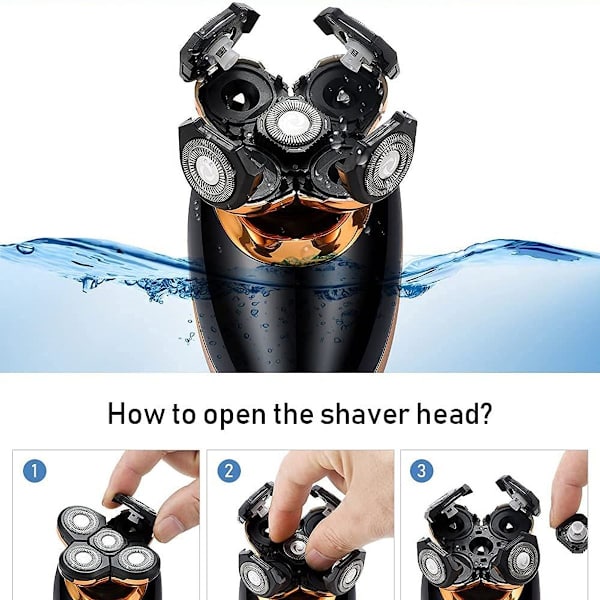 How to open the shaver head?

1

2

3