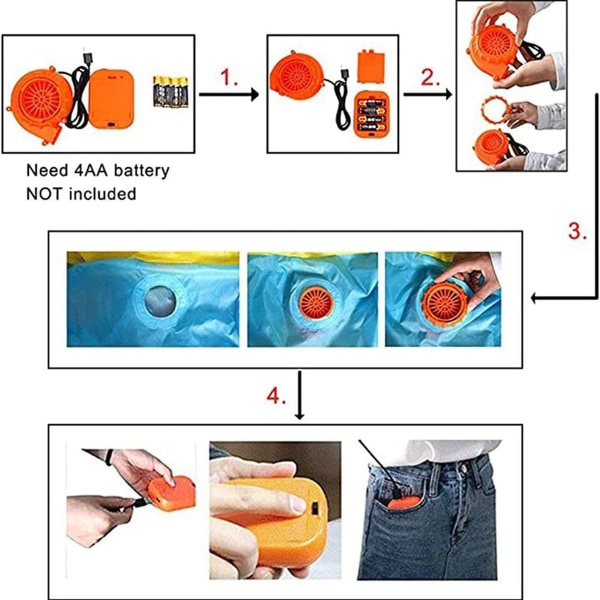 1.

2.

Need 4AA battery
NOT included

3.

4.