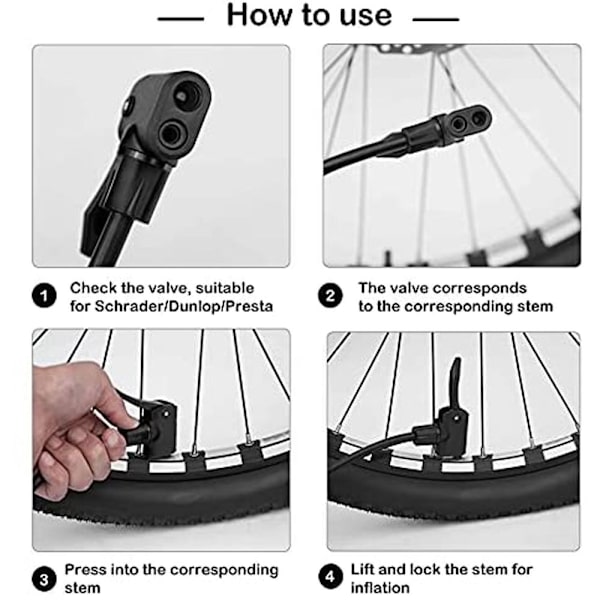 How to use

1 Check the valve, suitable for Schrader/Dunlop/Presta

2 The valve corresponds to the corresponding stem

3 Press into the corresponding stem

4 Lift and lock the stem for inflation