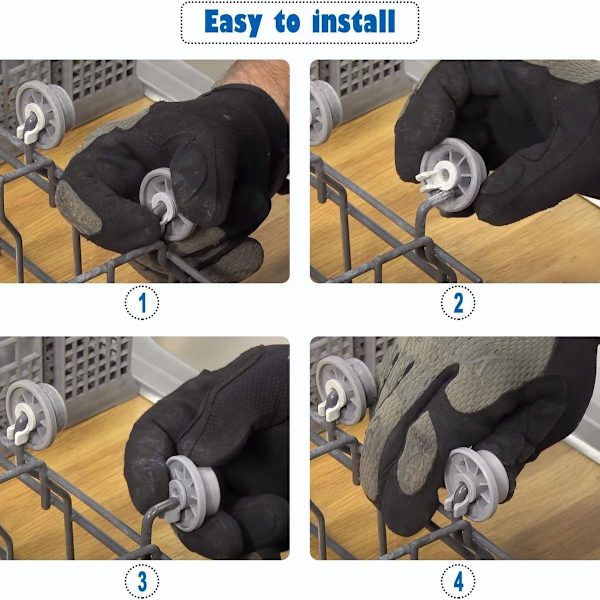 Easy to install

1

2

3

4