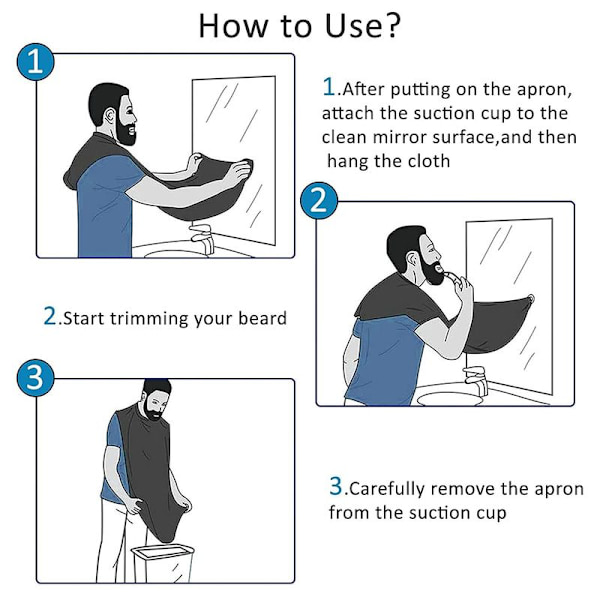 How to Use?

1

1.After putting on the apron, attach the suction cup to the clean mirror surface,and then hang the cloth

2

2.Start trimming your beard

3

3.Carefully remove the apron from the suction cup