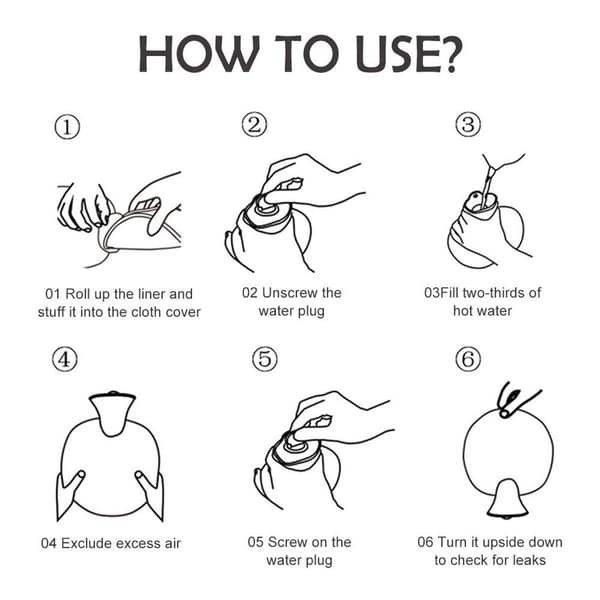 HOW TO USE?

①

01 Roll up the liner and stuff it into the cloth cover

②

02 Unscrew the water plug

③

03Fill two-thirds of hot water

④

04 Exclude excess air

⑤

05 Screw on the water plug

⑥

06 Turn it upside down to check for leaks