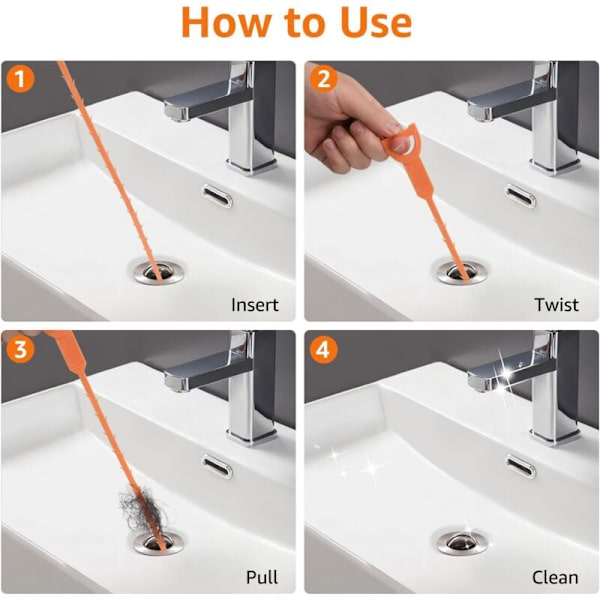 How to Use

1

Insert

2

Twist

3

Pull

4

Clean