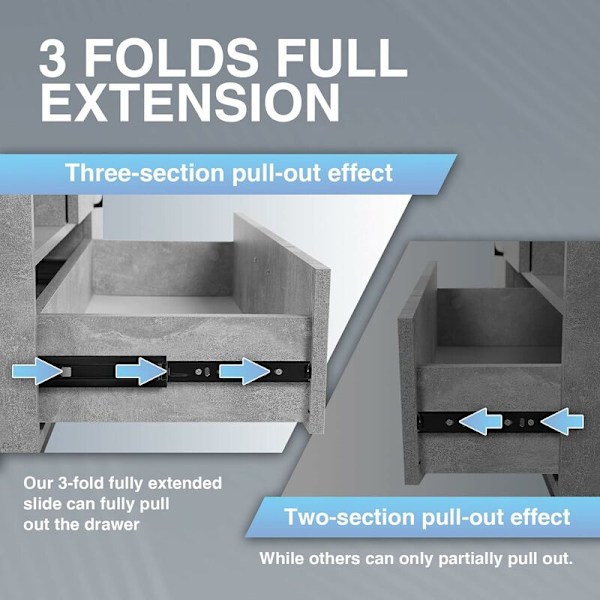 3 FOLDS FULL EXTENSION

Three-section pull-out effect

Our 3-fold fully extended slide can fully pull out the drawer

Two-section pull-out effect

While others can only partially pull out.