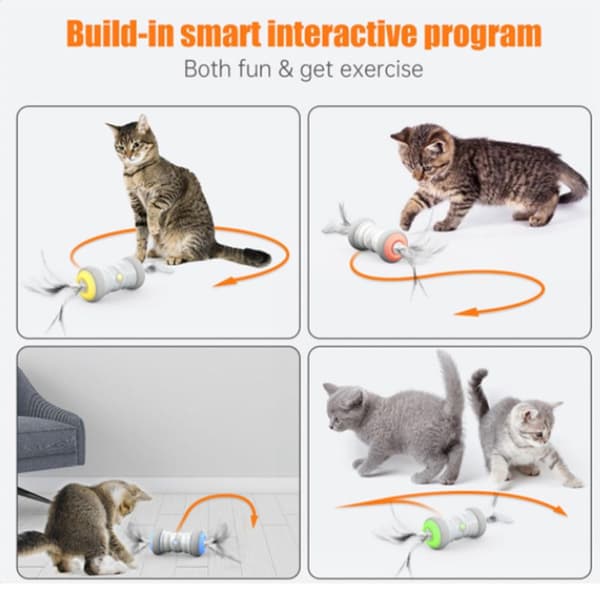 Build-in smart interactive program

Both fun & get exercise