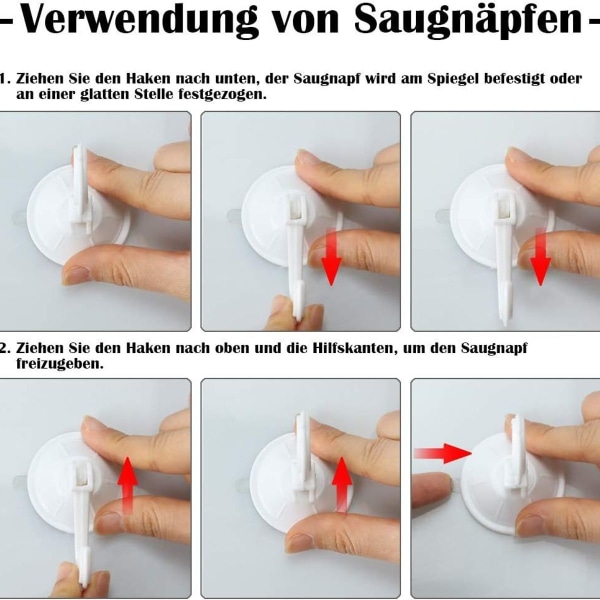 -Verwendung von Saugnäpfen-

1. Ziehen Sie den Haken nach unten, der Saugnapf wird am Spiegel befestigt oder an einer glatten Stelle festgezogen.

2. Ziehen Sie den Haken nach oben und die Hilfskanten, um den Saugnapf freizugeben.