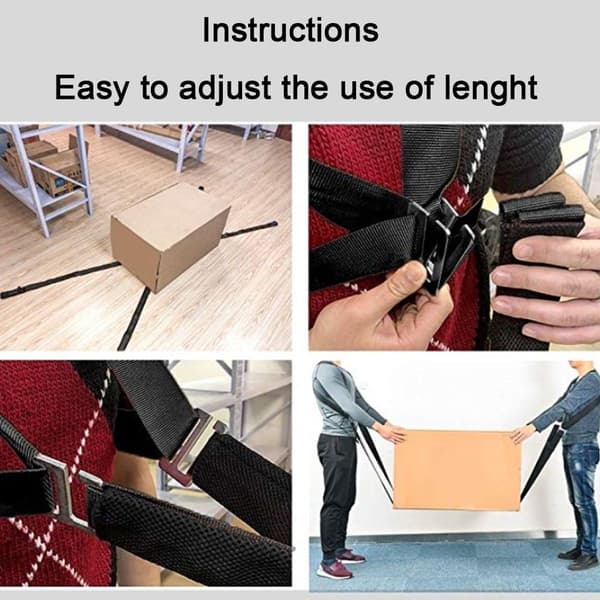 Instructions

Easy to adjust the use of lenght