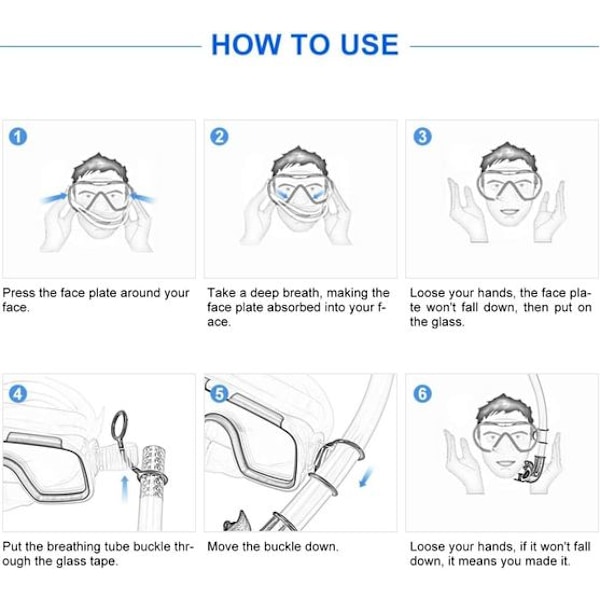 HOW TO USE

1

Press the face plate around your face.

2

Take a deep breath, making the face plate absorbed into your face.

3

Loose your hands, the face plate won't fall down, then put on the glass.

4

Put the breathing tube buckle through the glass tape.

5

Move the buckle down.

6

Loose your hands, if it won't fall down, it means you made it.