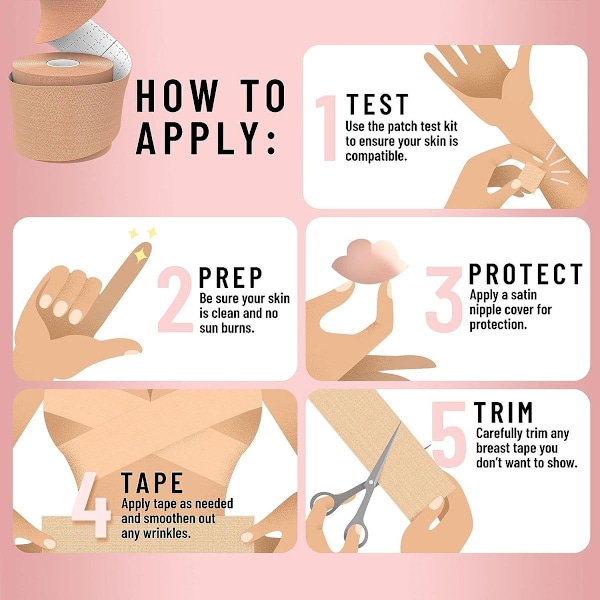 HOW TO APPLY:

1 TEST
Use the patch test kit to ensure your skin is compatible.

2 PREP
Be sure your skin is clean and no sun burns.

3 PROTECT
Apply a satin nipple cover for protection.

4 TAPE
Apply tape as needed and smoothen out any wrinkles.

5 TRIM
Carefully trim any breast tape you don't want to show.