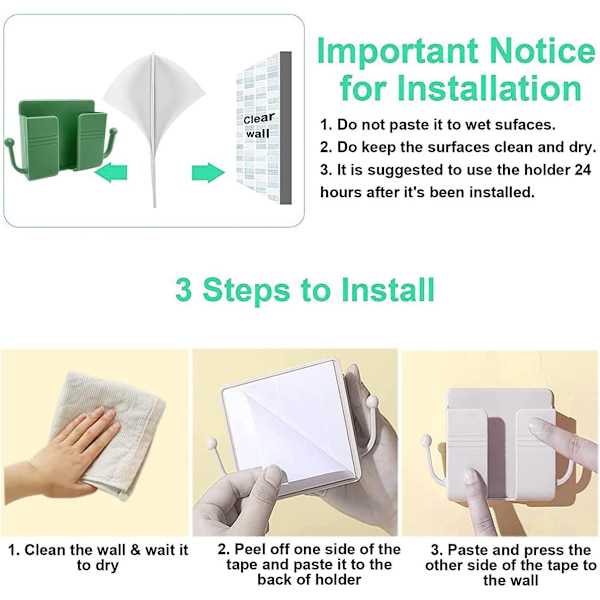 Clear wall

Important Notice for Installation

1. Do not paste it to wet sufaces.
2. Do keep the surfaces clean and dry.
3. It is suggested to use the holder 24 hours after it's been installed.

3 Steps to Install

1. Clean the wall & wait it to dry

2. Peel off one side of the tape and paste it to the back of holder

3. Paste and press the other side of the tape to the wall