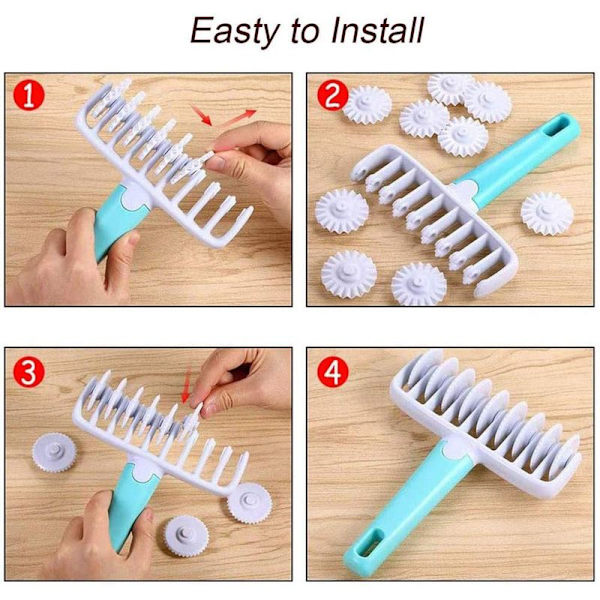 Easty to Install

1

2

3

4