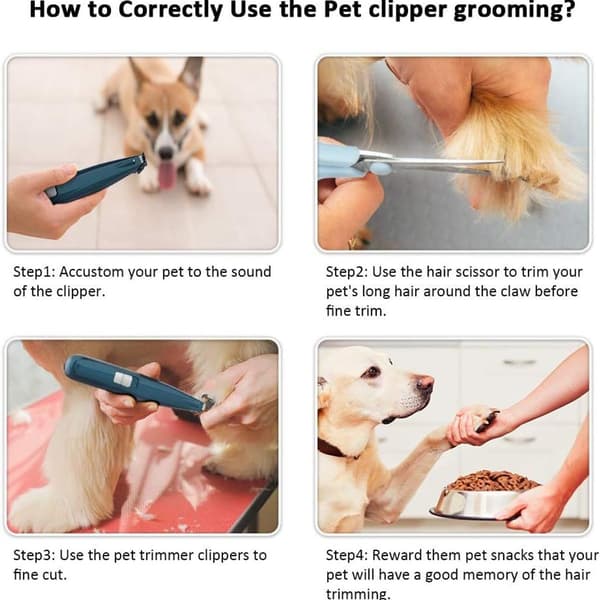 How to Correctly Use the Pet clipper grooming?

Step1: Accustom your pet to the sound of the clipper.

Step2: Use the hair scissor to trim your pet's long hair around the claw before fine trim.

Step3: Use the pet trimmer clippers to fine cut.

Step4: Reward them pet snacks that your pet will have a good memory of the hair trimming.