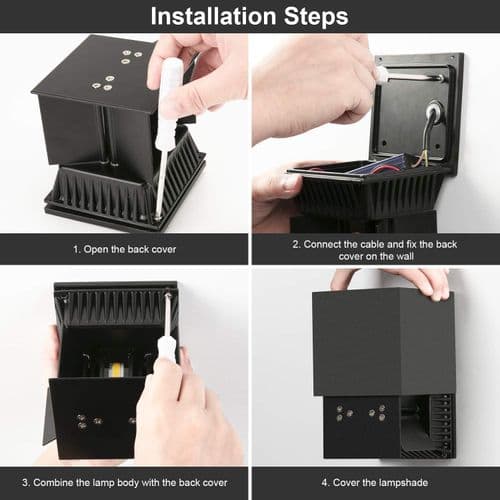 Installation Steps

1. Open the back cover

2. Connect the cable and fix the back cover on the wall

3. Combine the lamp body with the back cover

4. Cover the lampshade