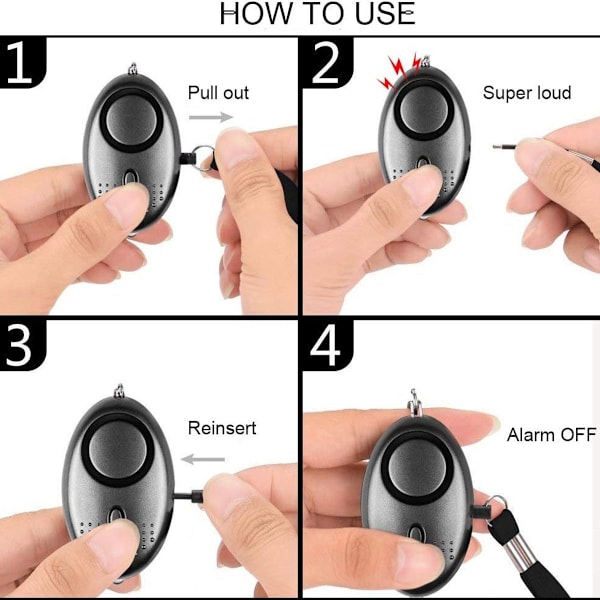 HOW TO USE

1

Pull out

2

Super loud

3

Reinsert

4

Alarm OFF