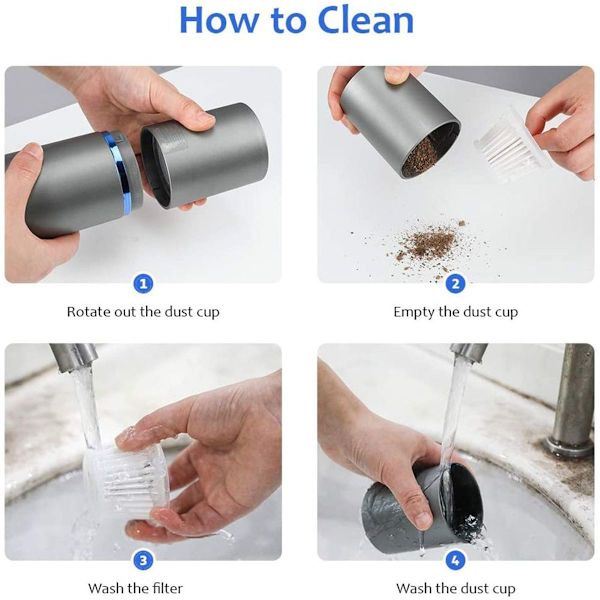 How to Clean

1

Rotate out the dust cup

2

Empty the dust cup

3

Wash the filter

4

Wash the dust cup